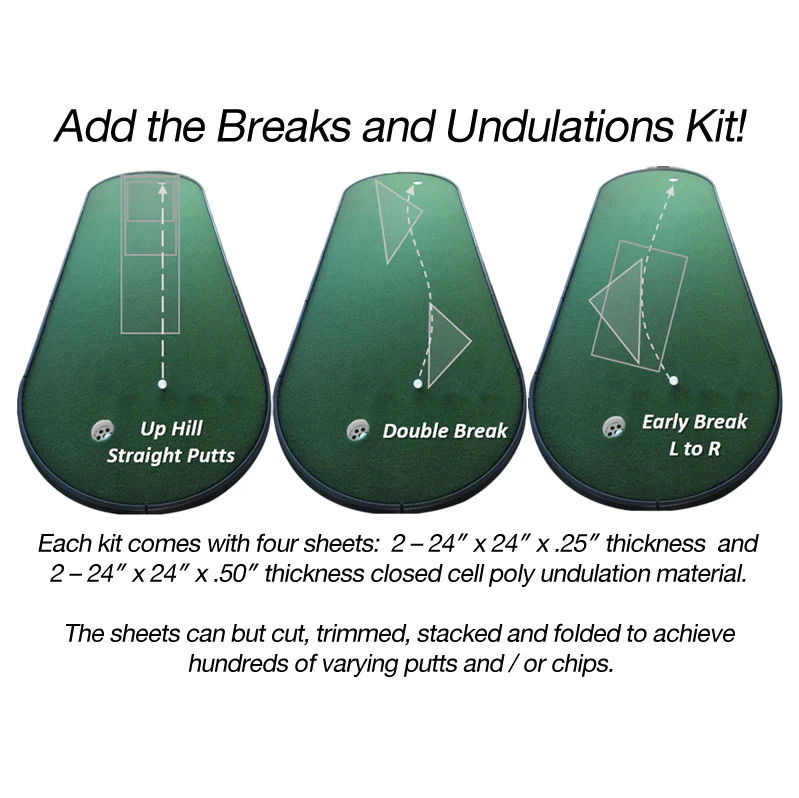 Add the Breaks and Undulations Kit!

Up Hill Straight Putts

Double Break

Early Break L to R

Each kit comes with four sheets: 2 – 24″ x 24″ x .25″ thickness and 2 – 24″ x 24″ x .50″ thickness closed cell poly undulation material.

The sheets can but cut, trimmed, stacked and folded to achieve hundreds of varying putts and / or chips.